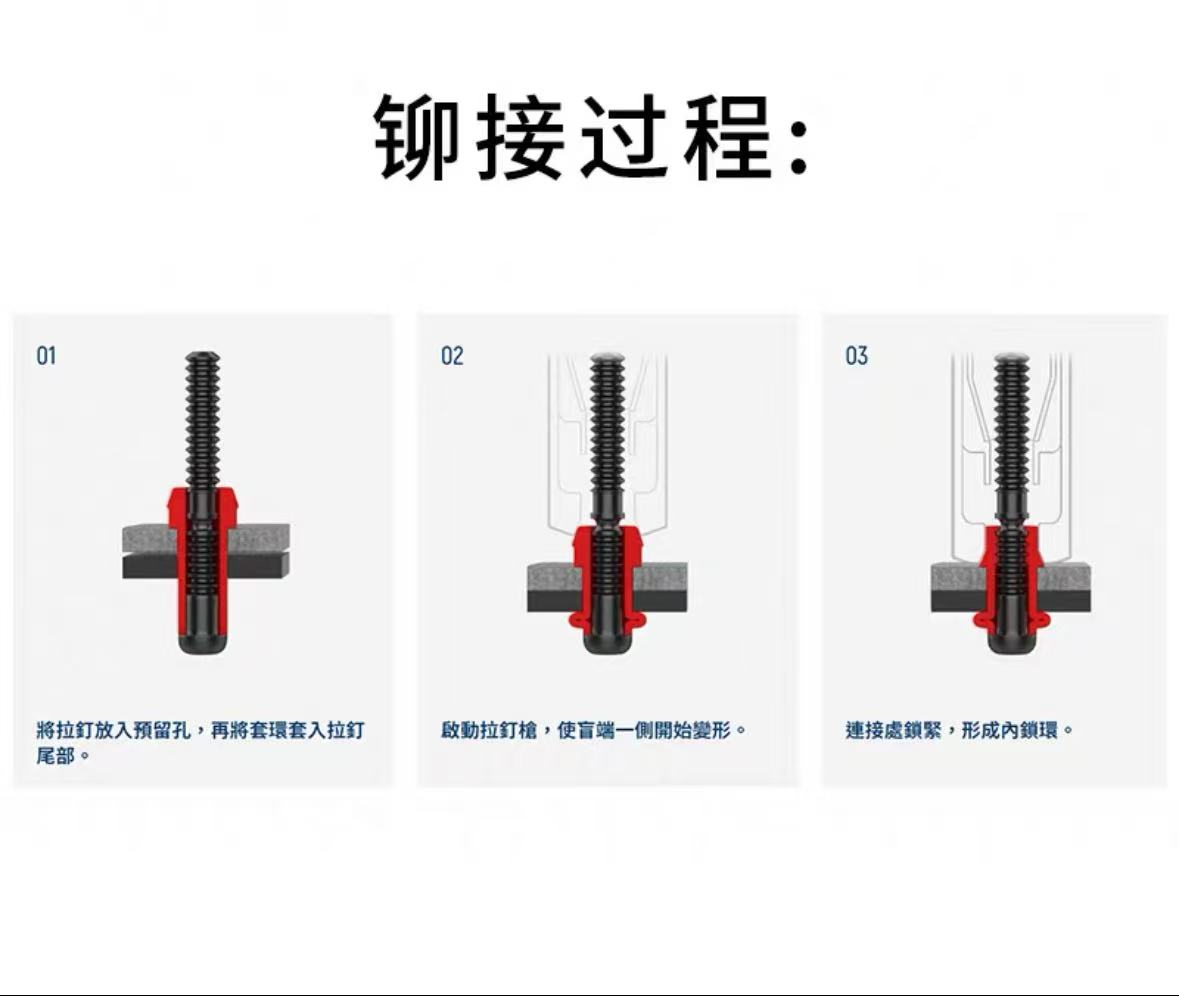 铆接过程:

01

將拉釘放入預留孔，再將套環套入拉釘尾部。

02

啟動拉釘槍，使盲端一側開始變形。

03

連接處鎖緊，形成內鎖環。